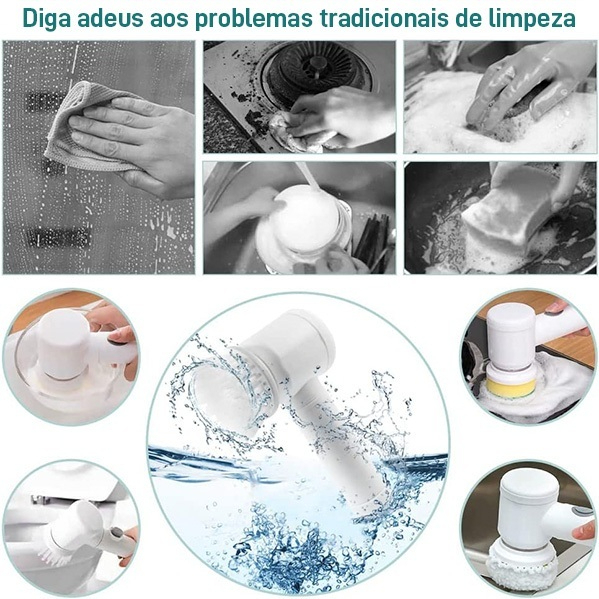 Diga adeus aos problemas tradicionais de limpeza