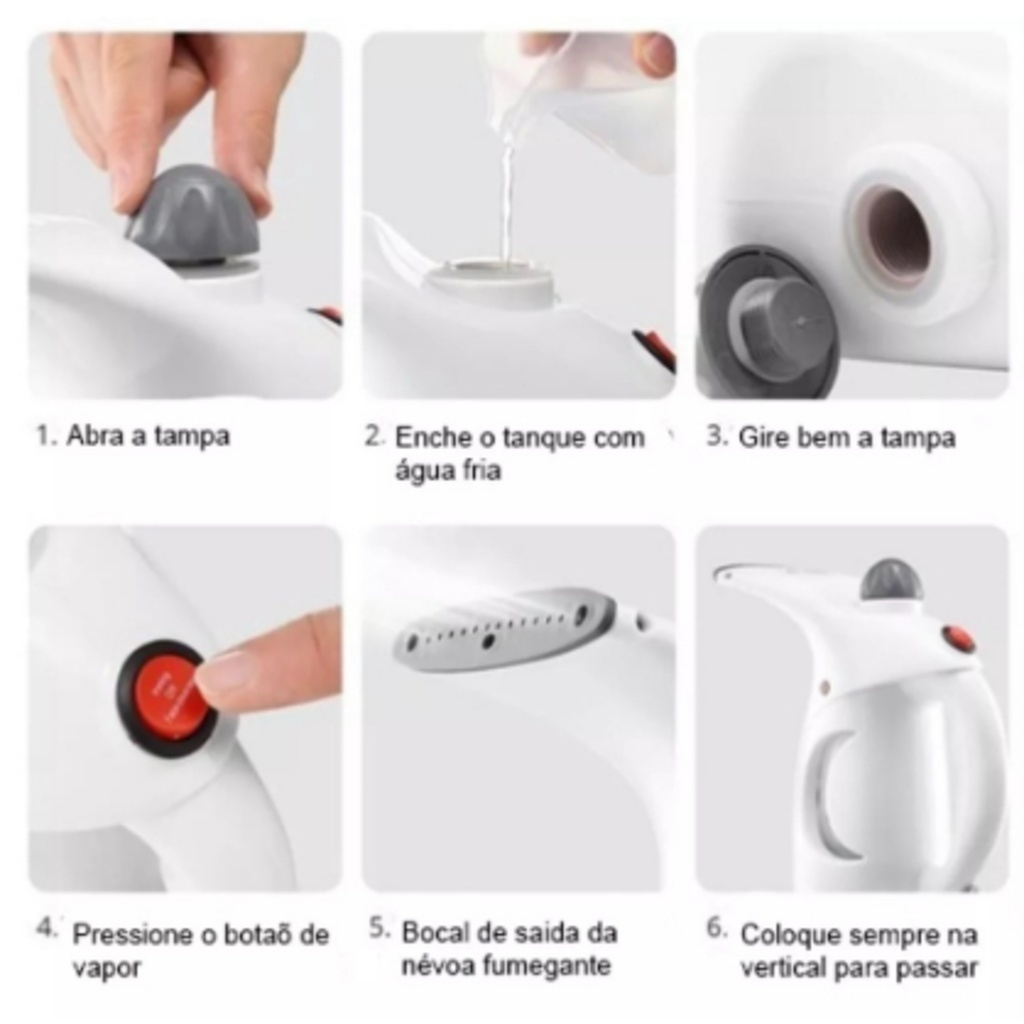 1. Abra a tampa

2. Enche o tanque com água fria

3. Gire bem a tampa

4. Pressione o botaõ de vapor

5. Bocal de saida da névoa fumegante

6. Coloque sempre na vertical para passar